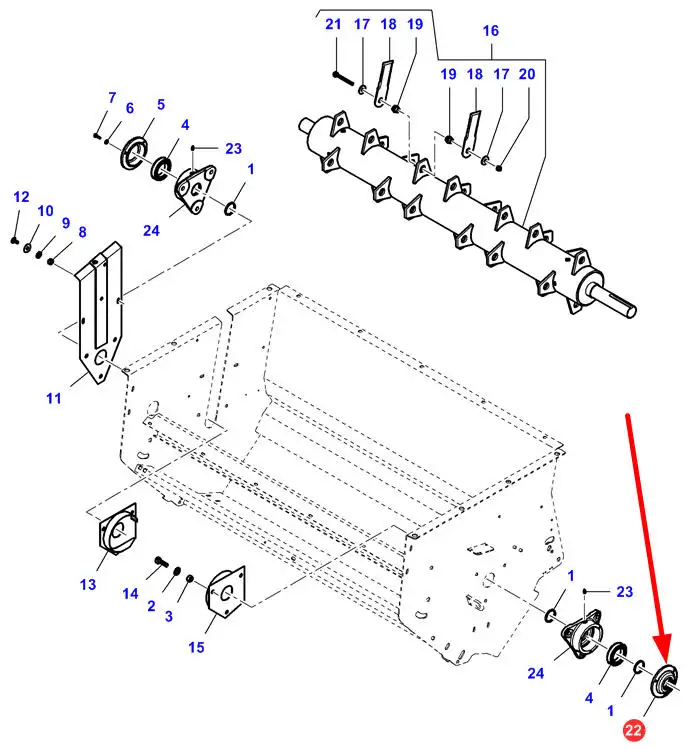 21
17
18
19
16
19
18
17
20
7
6
5
4
23
1
24
12
10
9
8
11
13
14
2
3
15
1
23
24
4
1
22