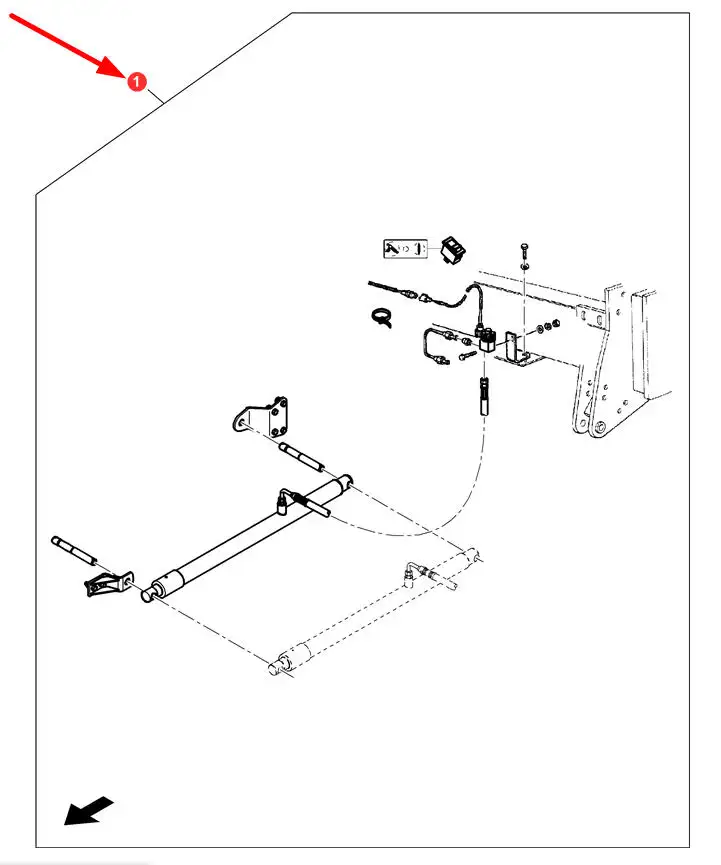 1