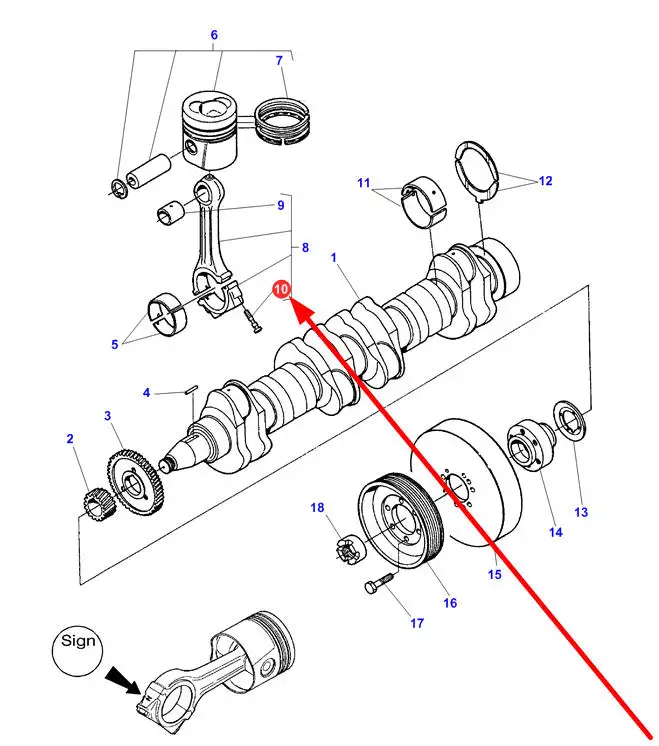 6
7
11
12
9
8
1
10
5
4
3
2
18
13
14
15
16
17
Sign