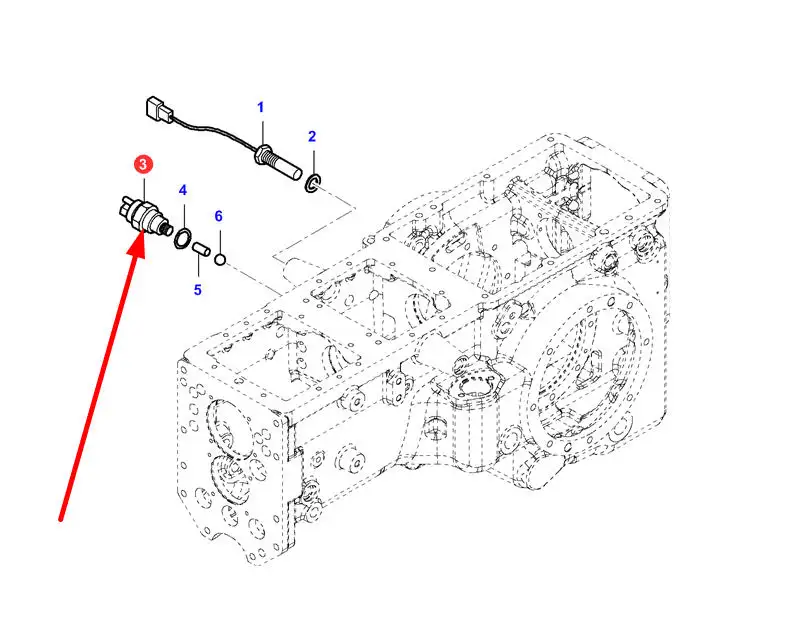 1
2
3
4
6
5