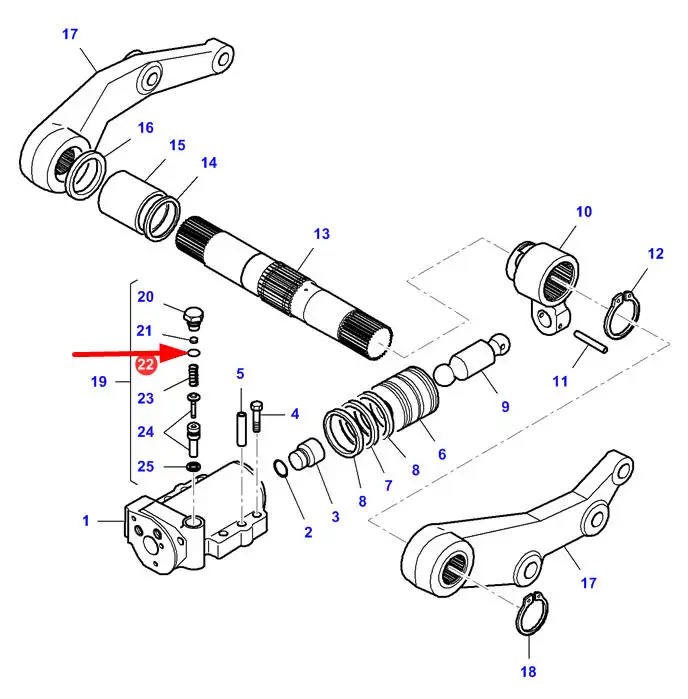 17
16
15
14
13
10
12
20
21
22
19
23
24
25
5
4
11
9
6
8
7
8
3
2
1
17
18