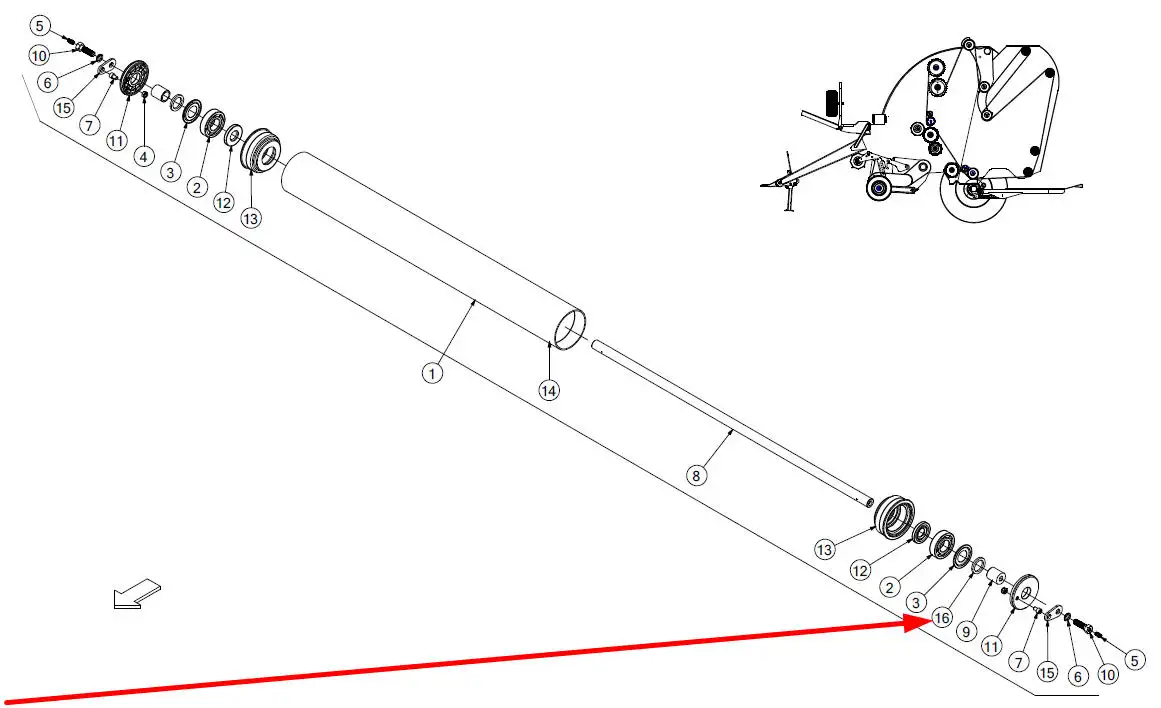 5
10
6
15
7
11
4
3
2
12
13
1
14
8
13
12
2
3
16
9
11
7
15
6
10
5