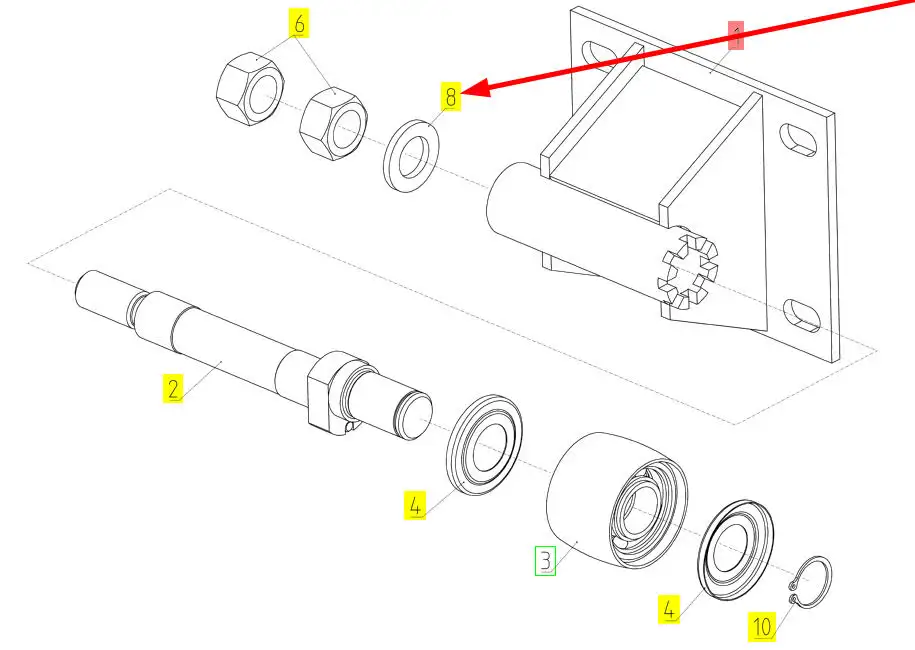 6
1
8
2
4
3
4
10