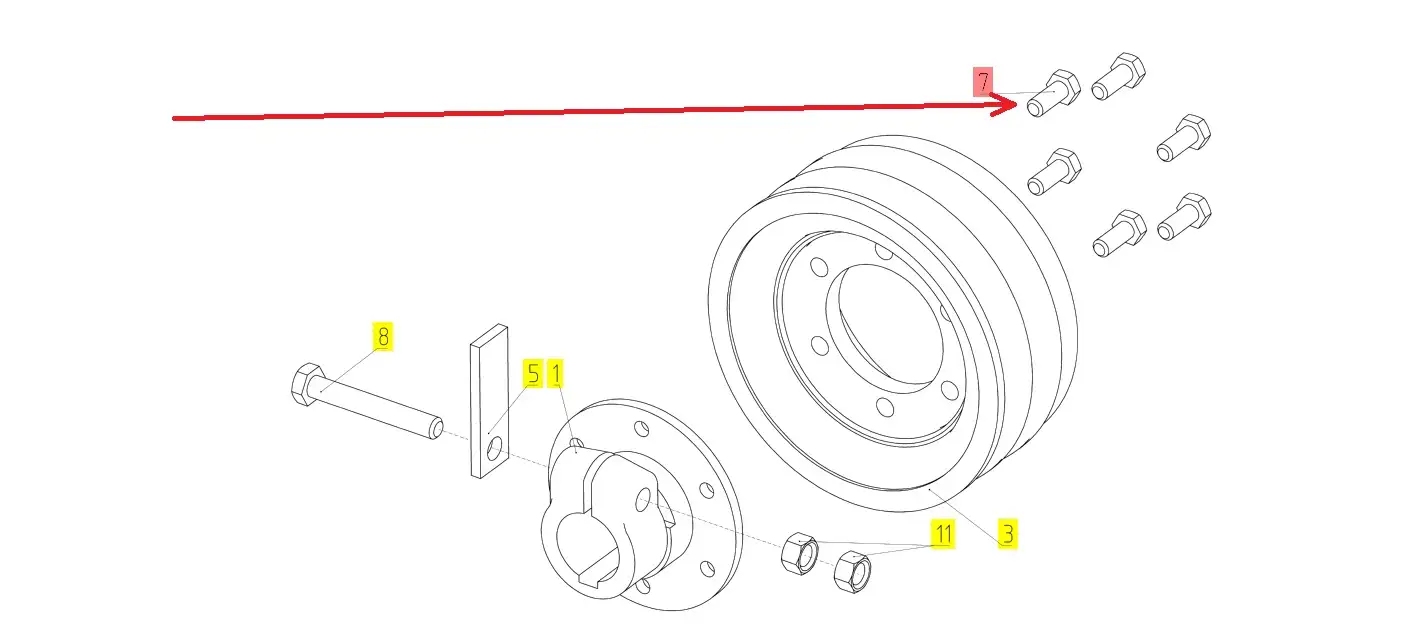 7

8

5

1

11

3