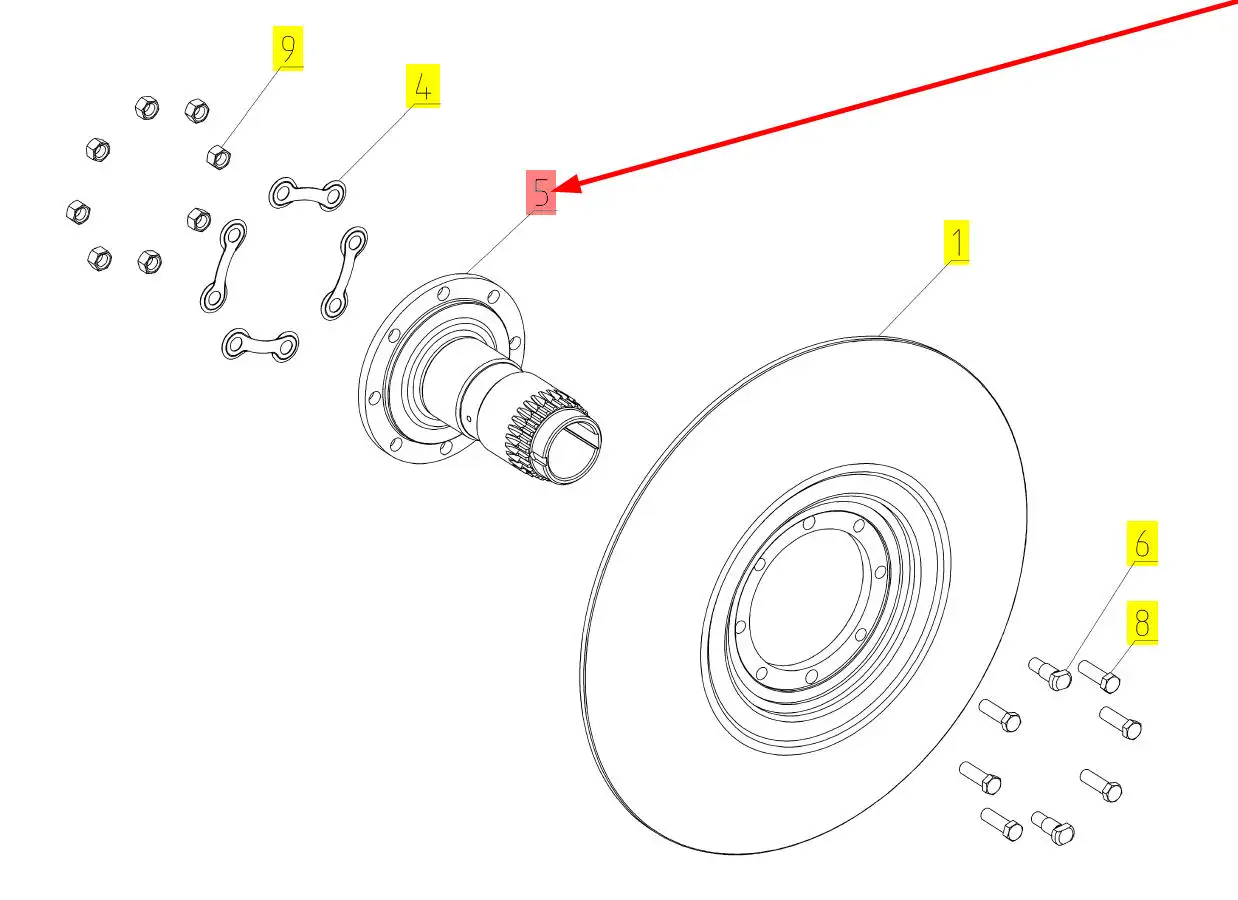 9
4
5
1
6
8