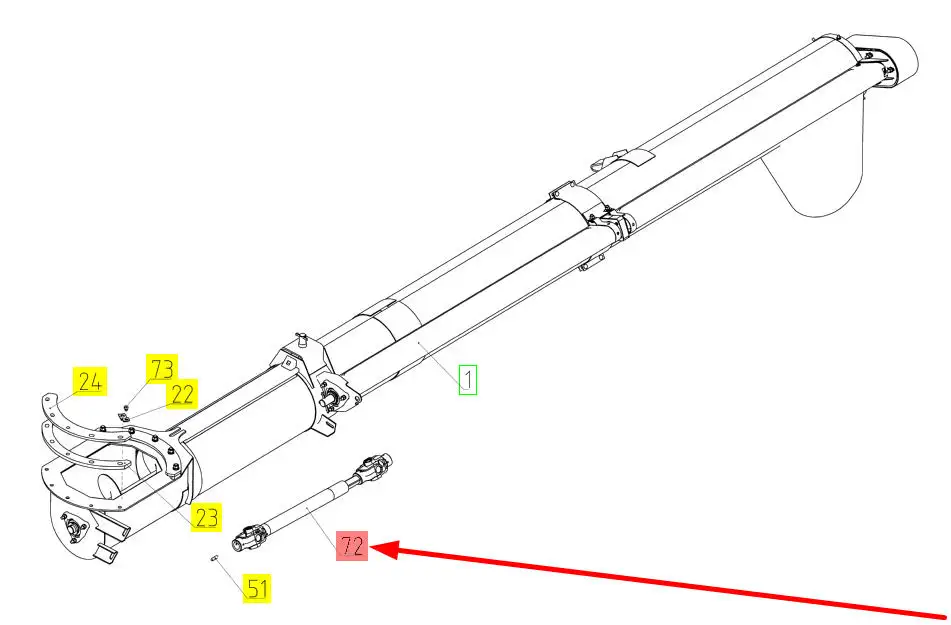 24
73
22
1
23
72
51