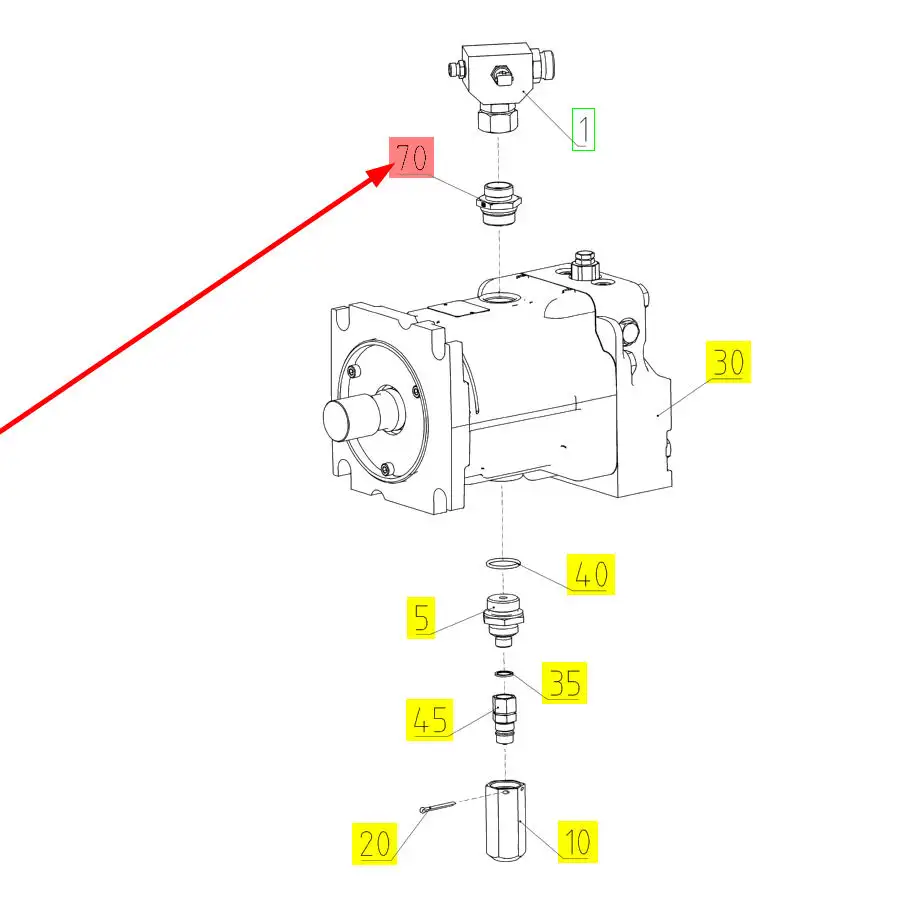 1
70
30
40
5
35
45
20
10