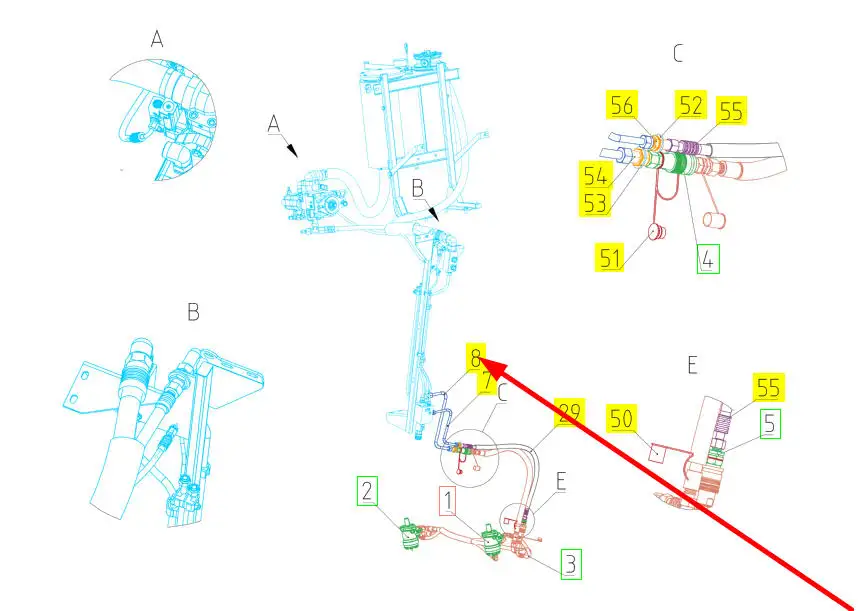 A

A

B

C

56
52
55
54
53
51
4

B

8
7
C
29

E

55
50
5

E
2
1
3