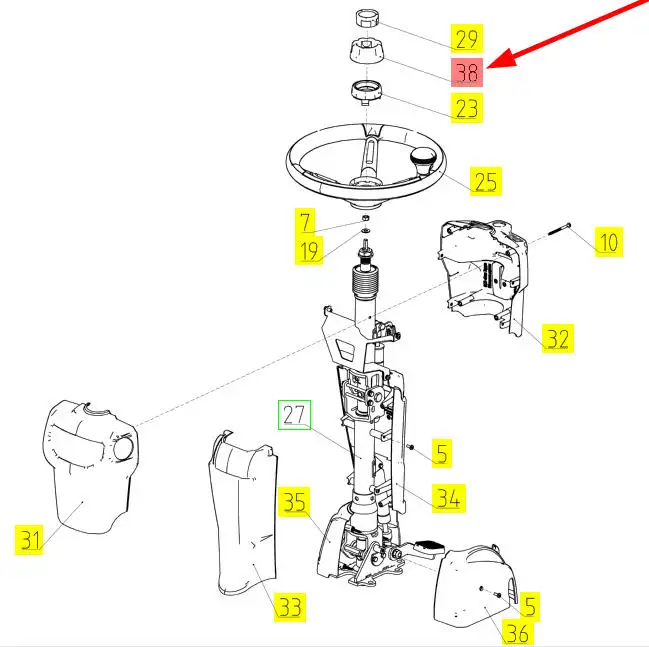 29
38
23
25
7
19
10
32
27
5
34
35
31
33
5
36