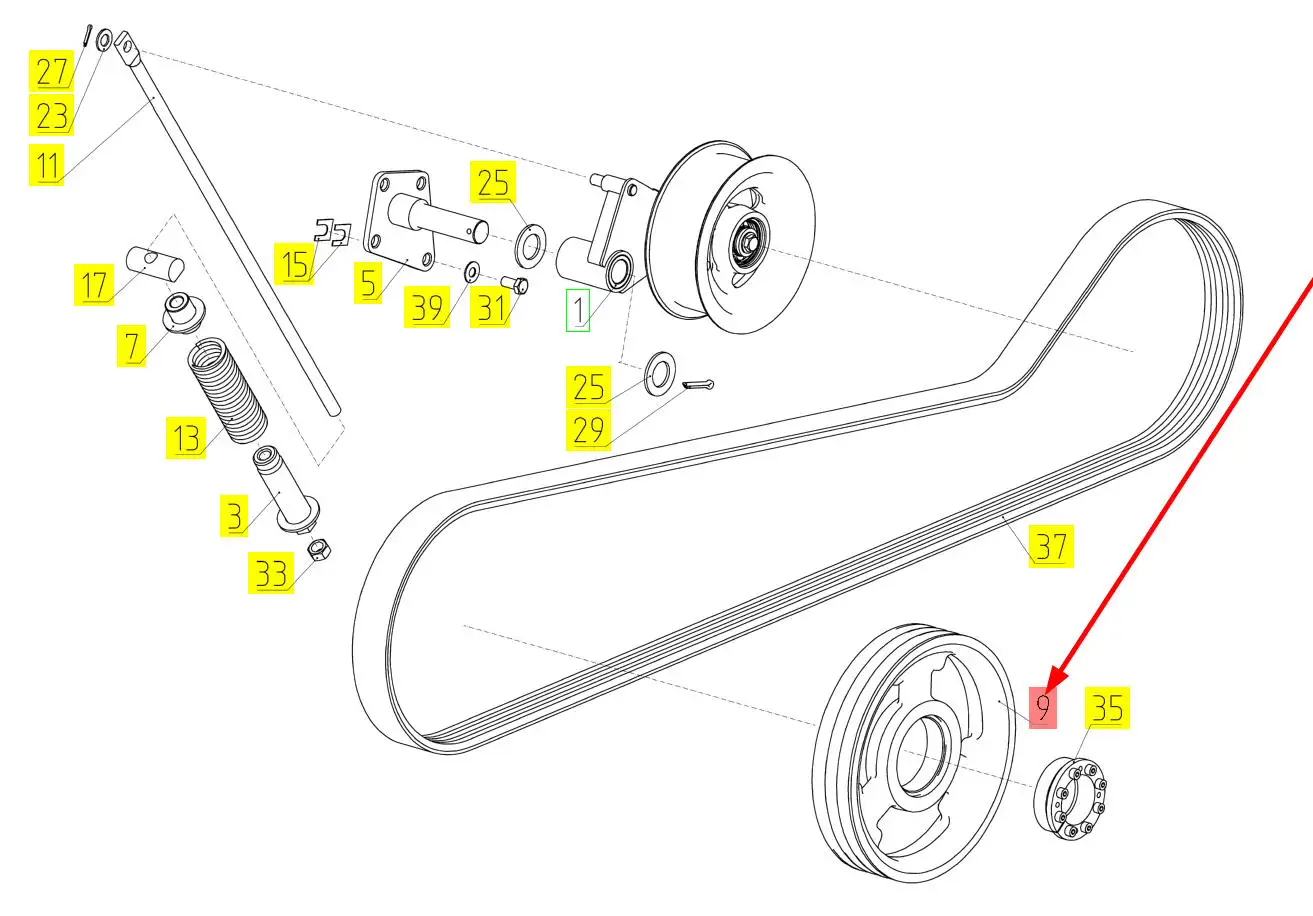 27
23
11
17
7
13
3
33
15
5
39
31
25
1
25
29
37
9
35