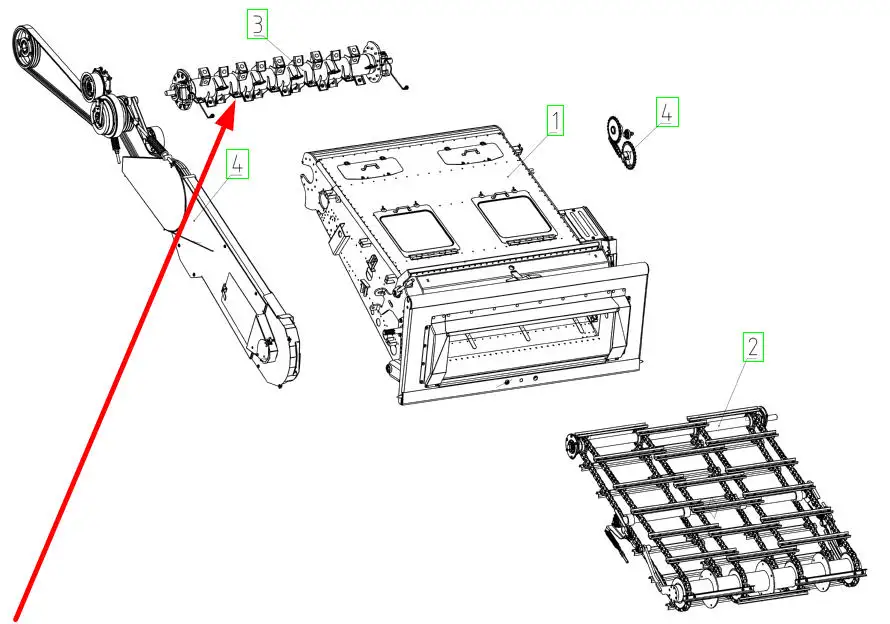 3
4
1
4
2