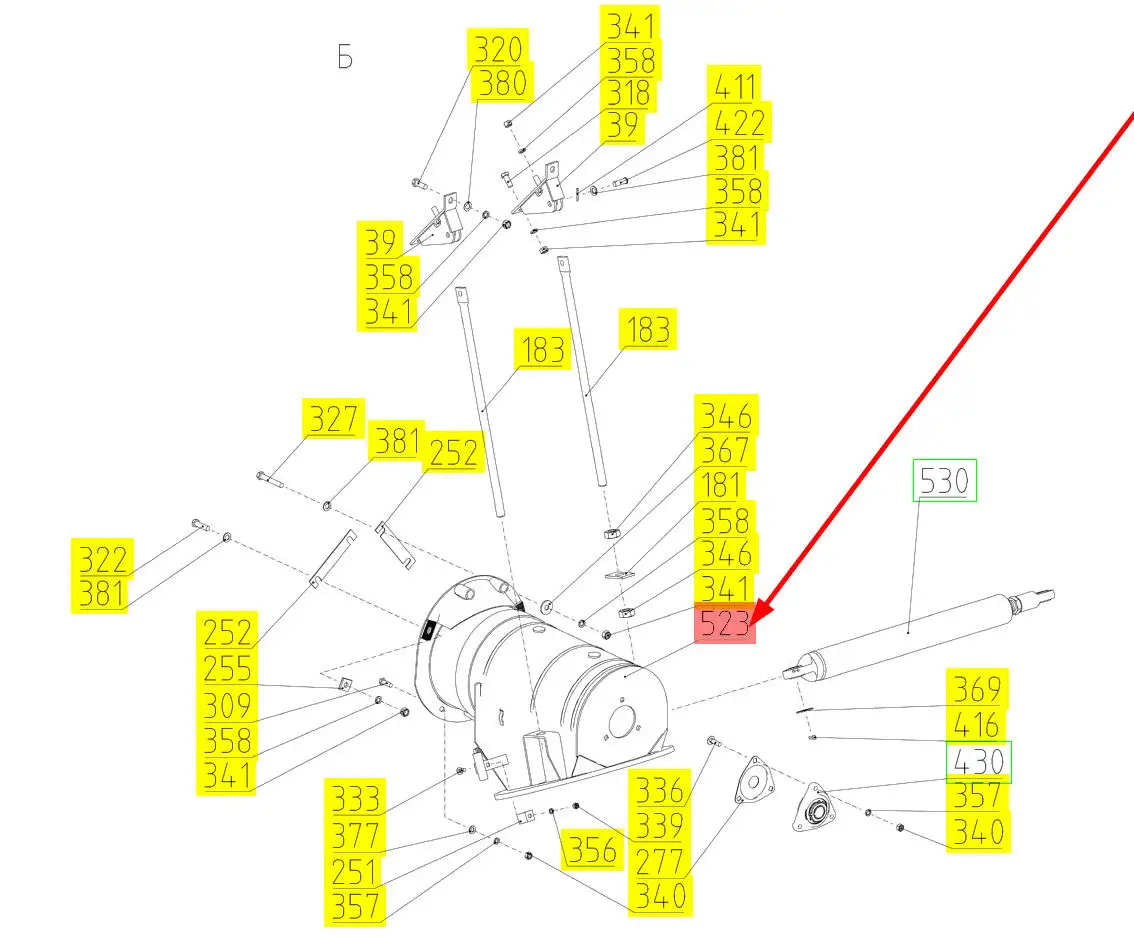 Б

320
380

341
358
318
39

411
422
381
358
341

39
358
341

183
183

327
381
252

346
367
181
358
346
341
523

530

322
381

252
255
309
358
341

369
416
430
357
340

333
377
251
357

356

336
339
277
340