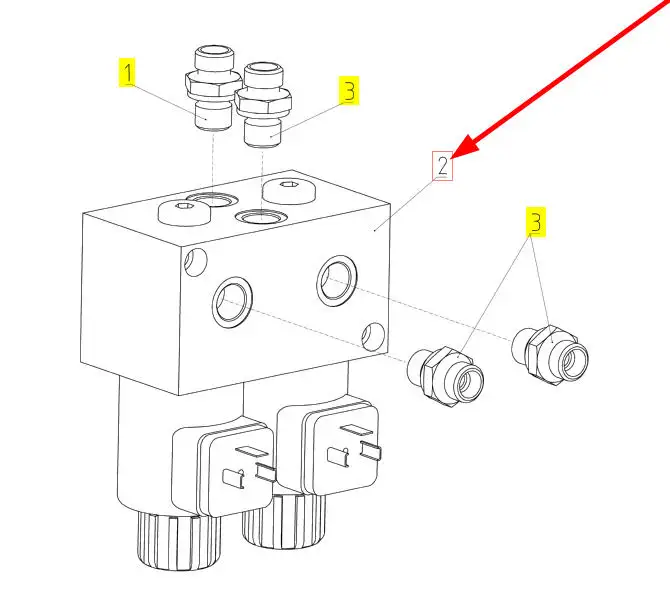 1
3
2
3