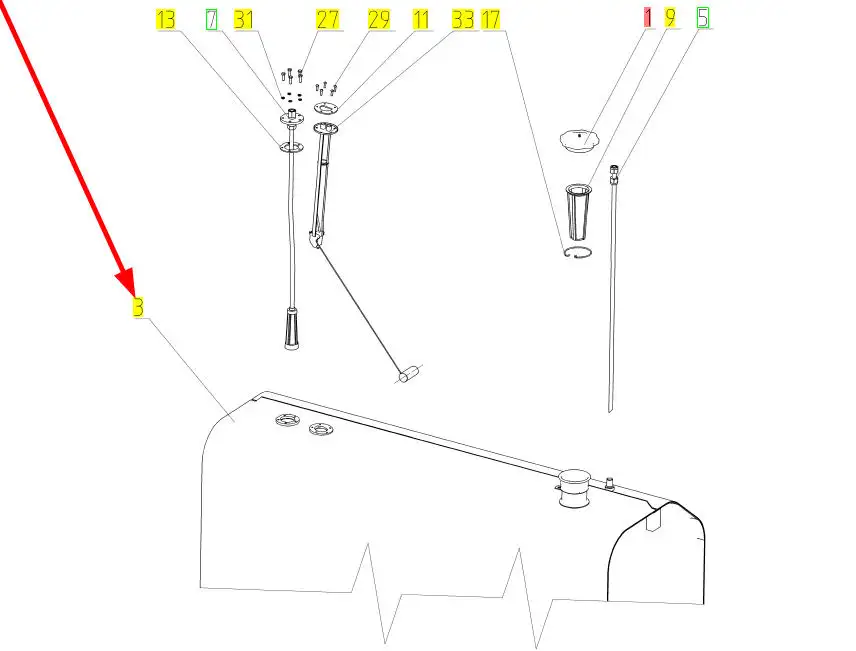 13 7 31 27 29 11 33 17 1 9 5

3