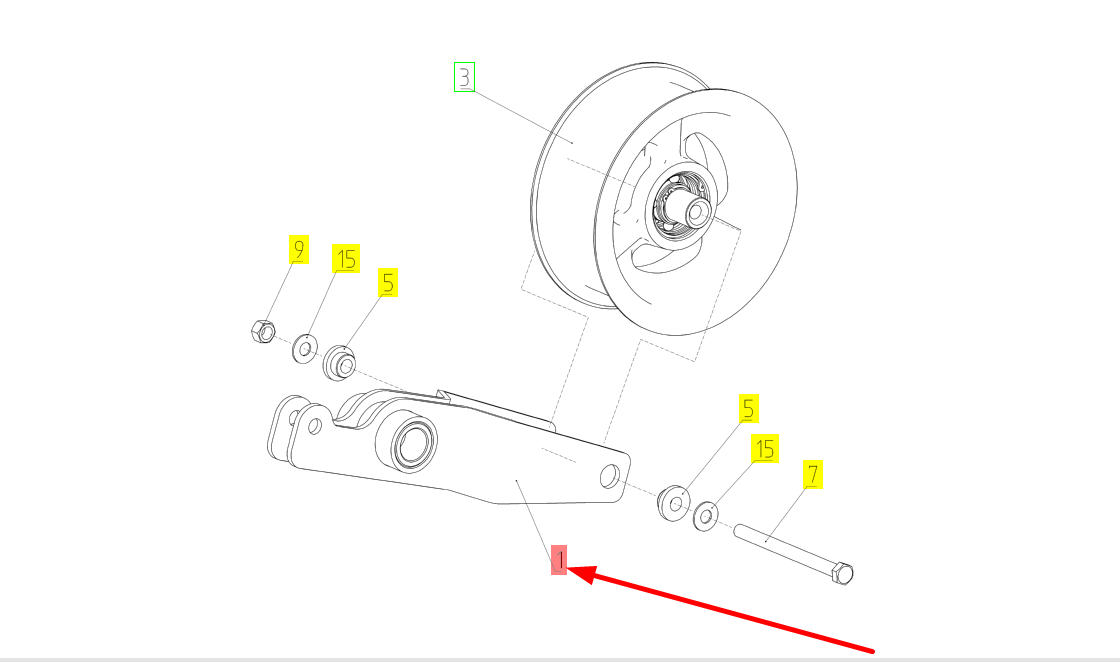 3
9
15
5
5
15
7
1