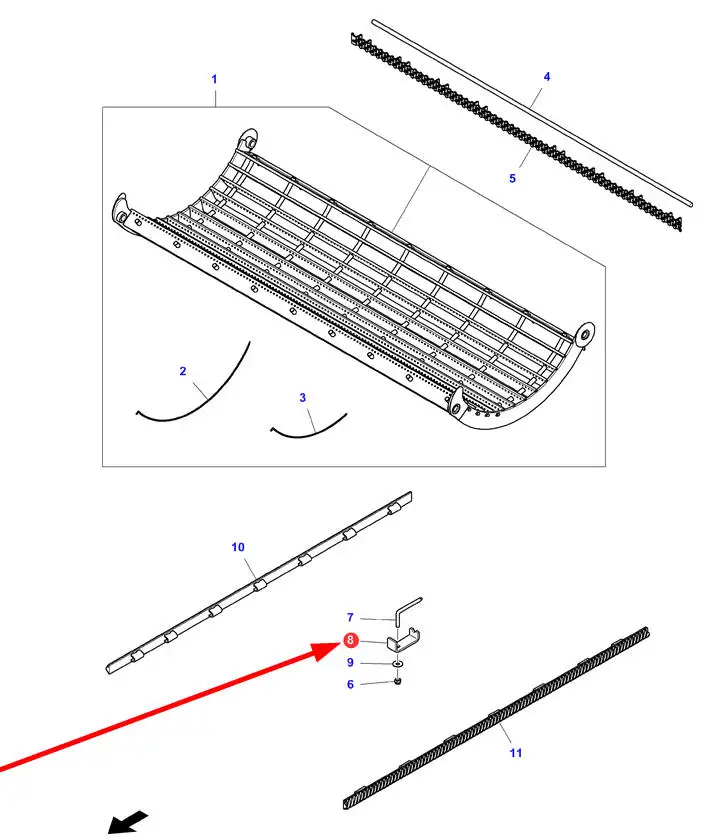 1
4
5
2
3
10
7
8
9
6
11