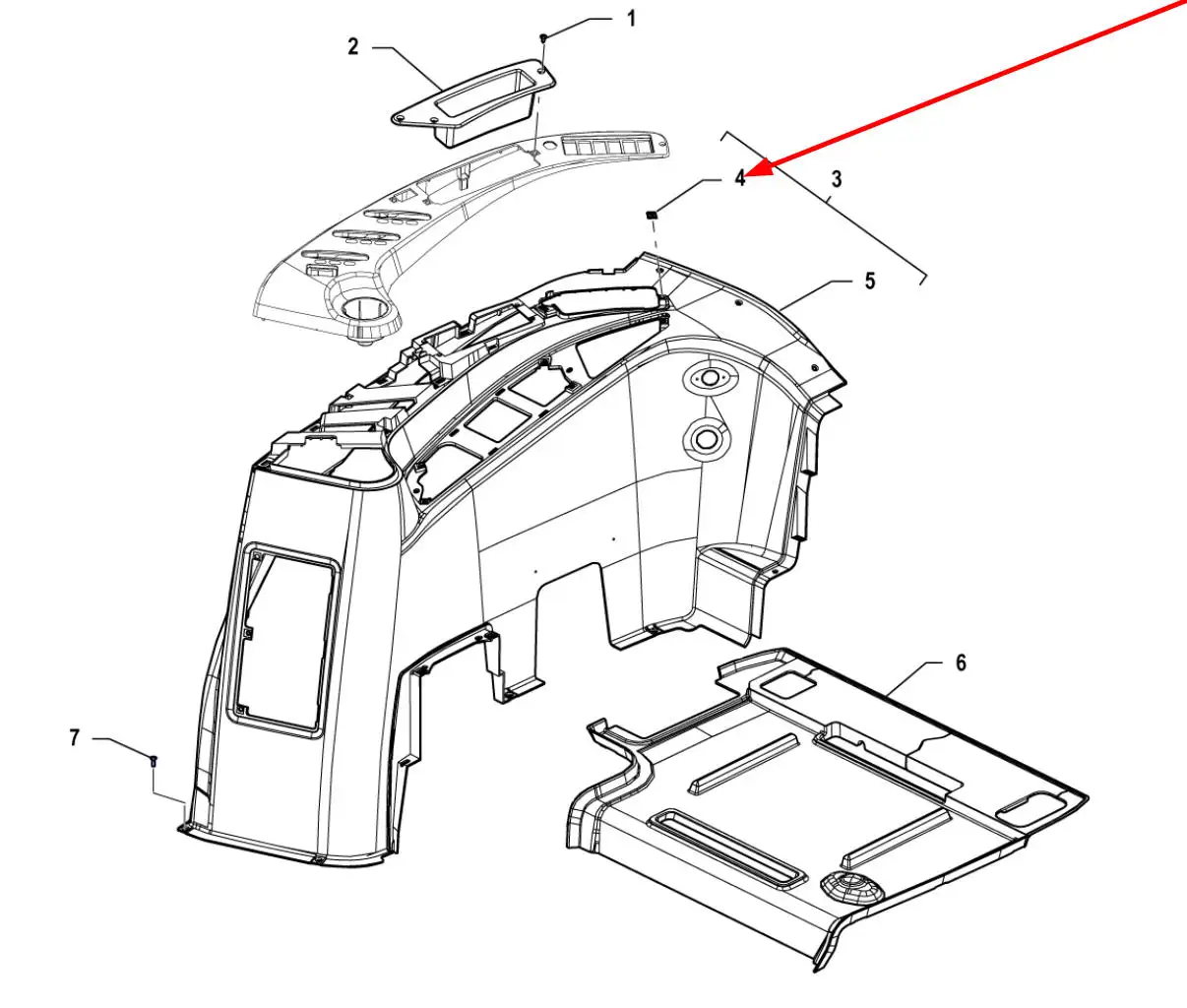 1
2
4
3
5
6
7