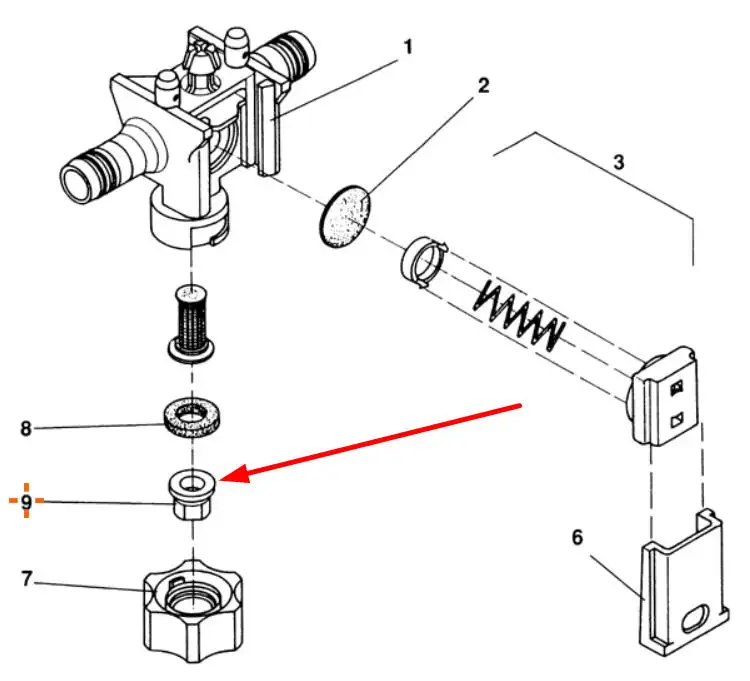 1
2
3
8
9
7
6