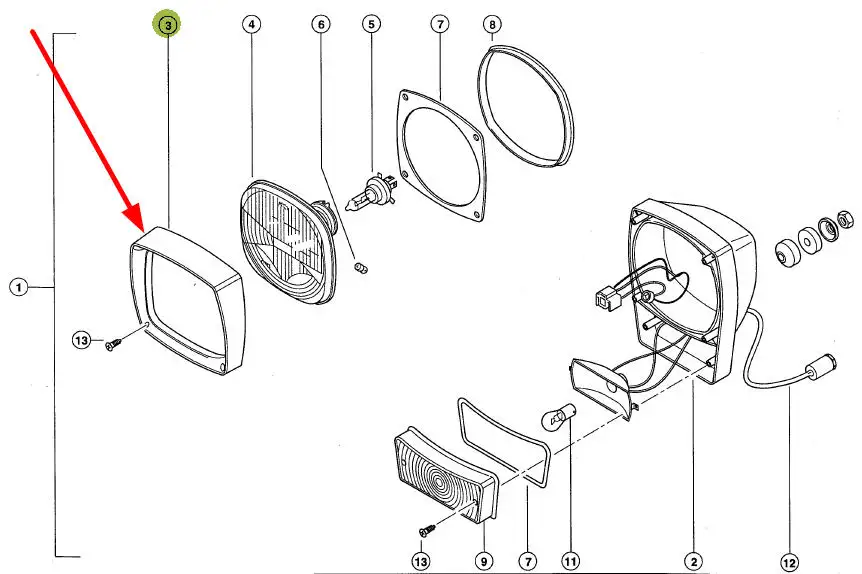 3
4
6
5
7
8
1
13
13
9
7
11
2
12