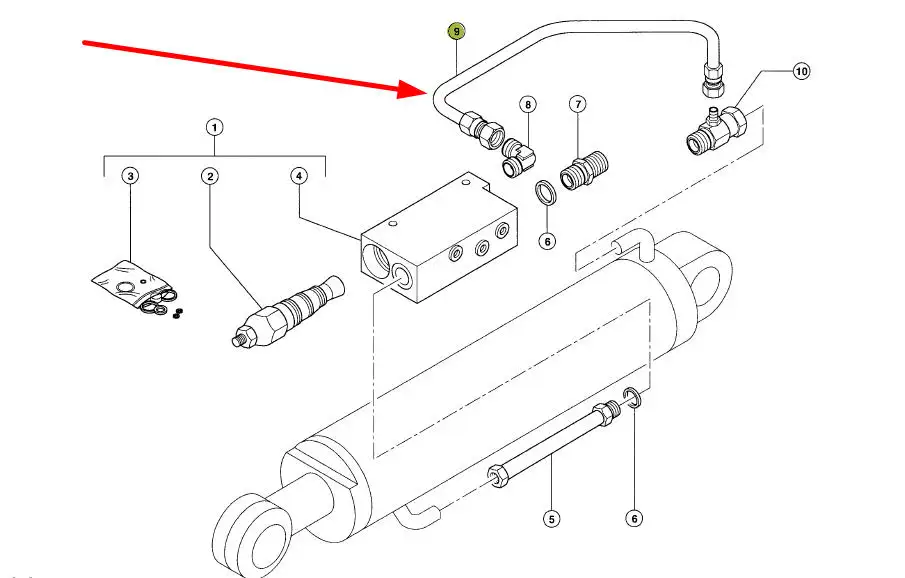 9
10
8
7
1
3
2
4
6
5
6