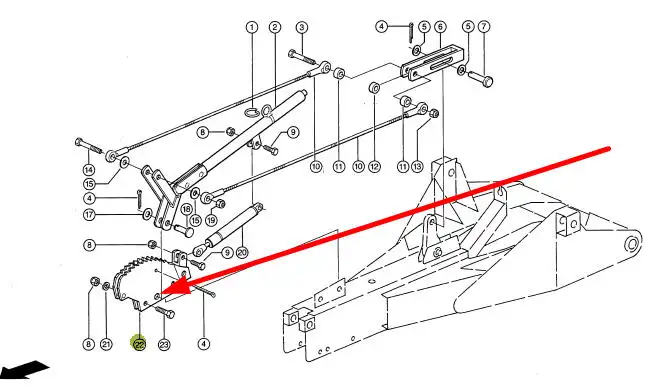 1
2
3
4
5
6
5
7
8
9
10
11
10
12
11
13
14
15
4
17
18
15
19
8
9
20
8
21
22
23
4