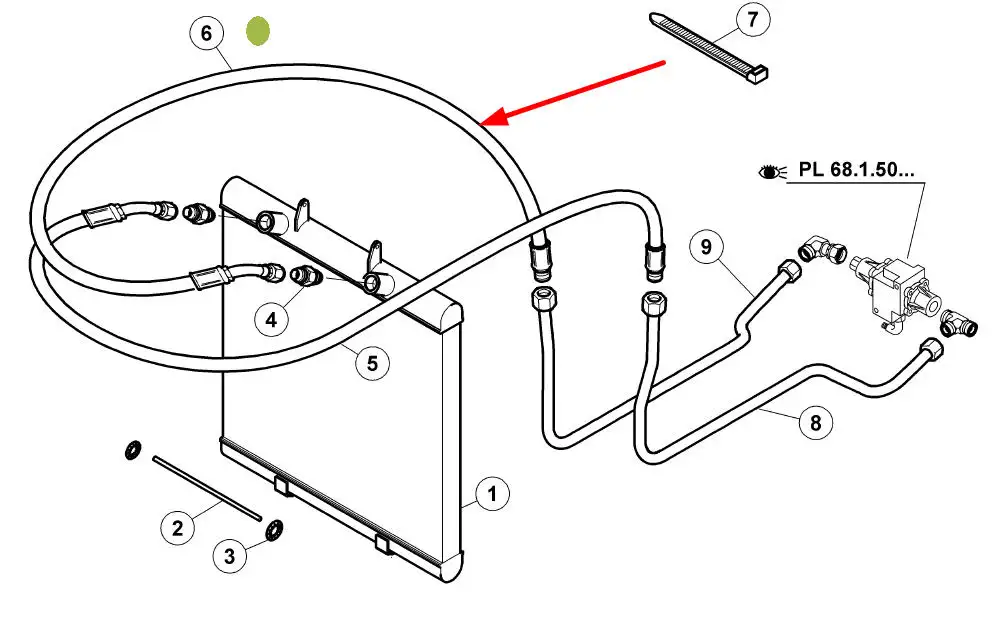 6
7
PL 68.1.50...
9
4
5
8
1
2
3