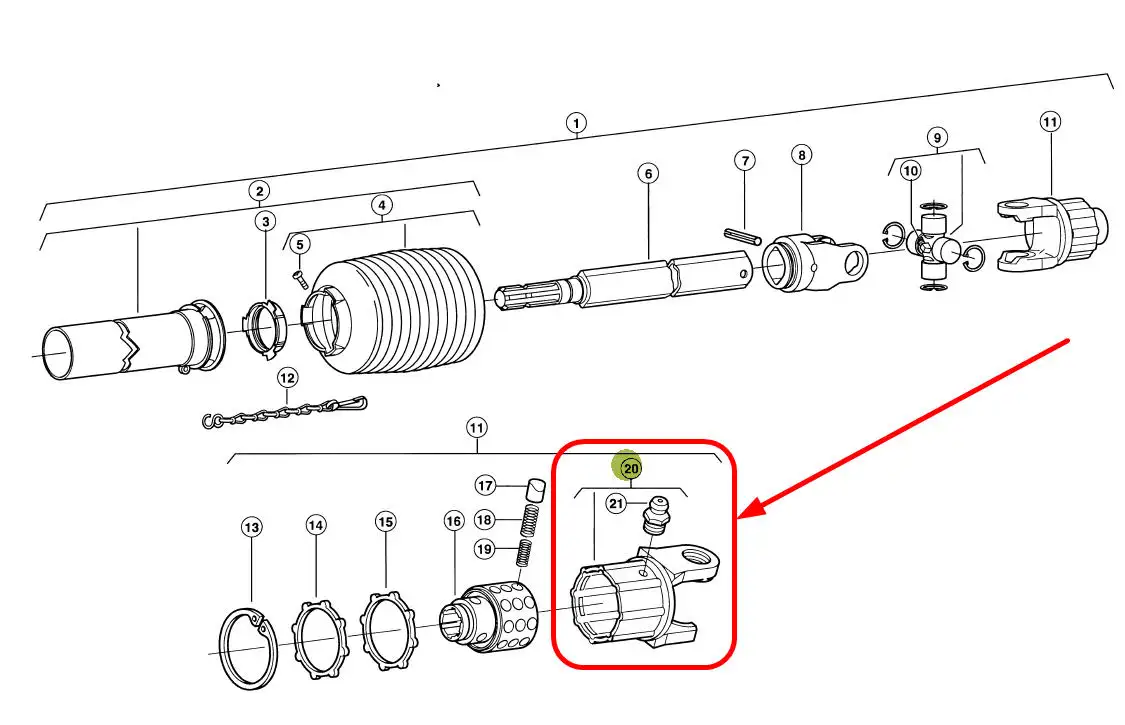 1
2
3
4
5
6
7
8
9
10
11
12
11
13
14
15
16
17
18
19
20
21