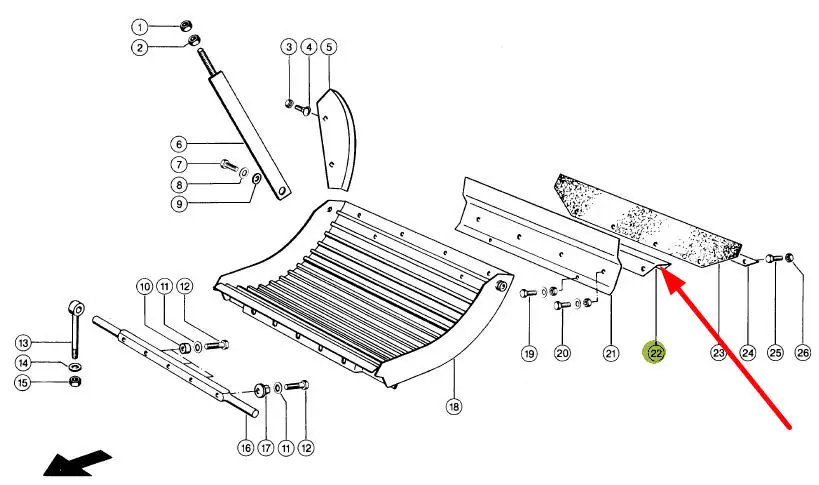 1
2
3
4
5
6
7
8
9
10
11
12
13
14
15
16
17
11
12
18
19
20
21
22
23
24
25
26