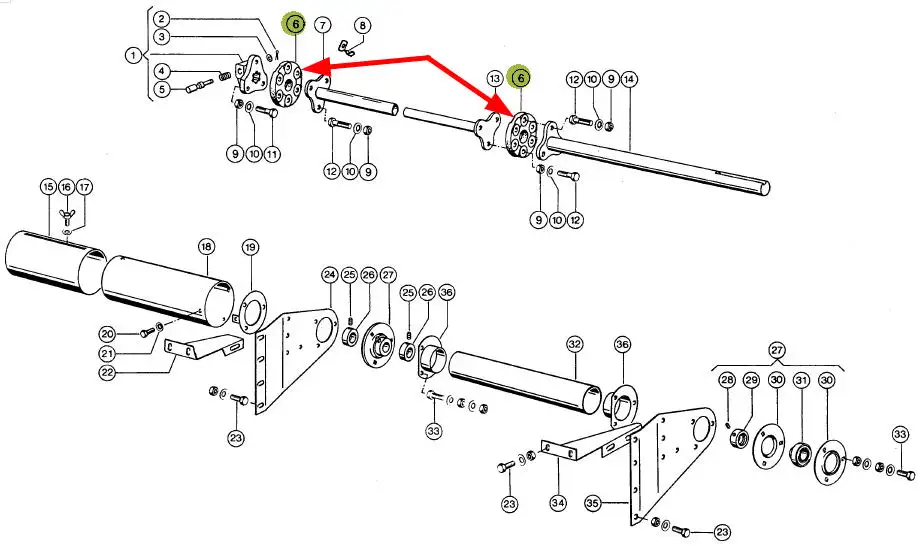 2
3
1
4
5
6
7
8
9
10
11
12
10
9
13
6
12
10
9
14
9
10
12
15
16
17
18
19
20
21
22
23
24
25
26
27
25
26
36
33
32
36
27
28
29
30
31
30
33
23
34
35
23