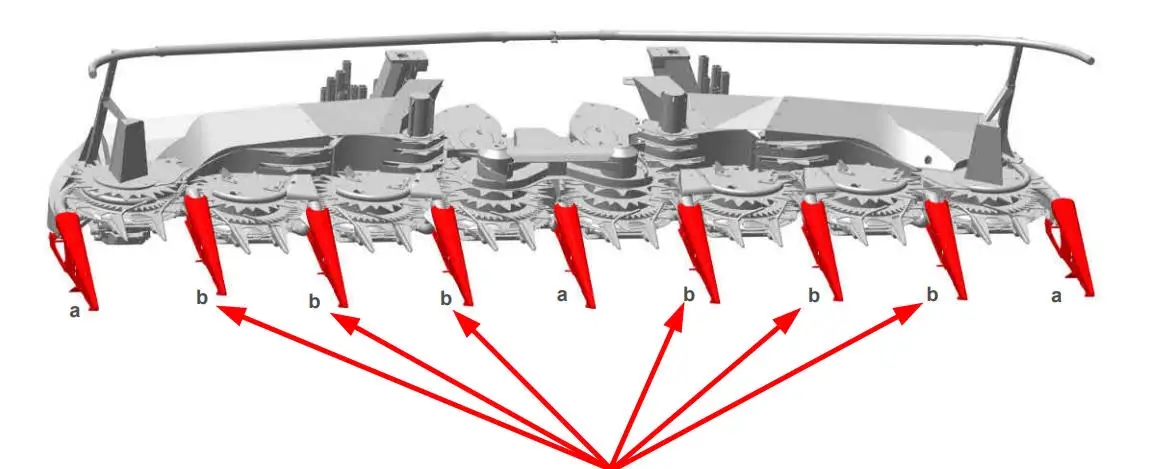 a b b b a b b b a