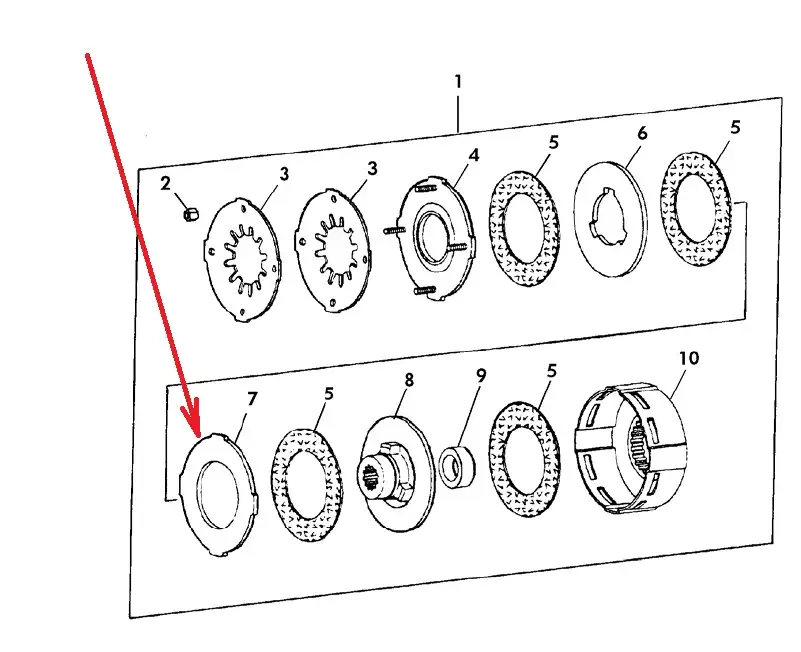 1
2
3
3
4
5
6
5
7
5
8
9
5
10