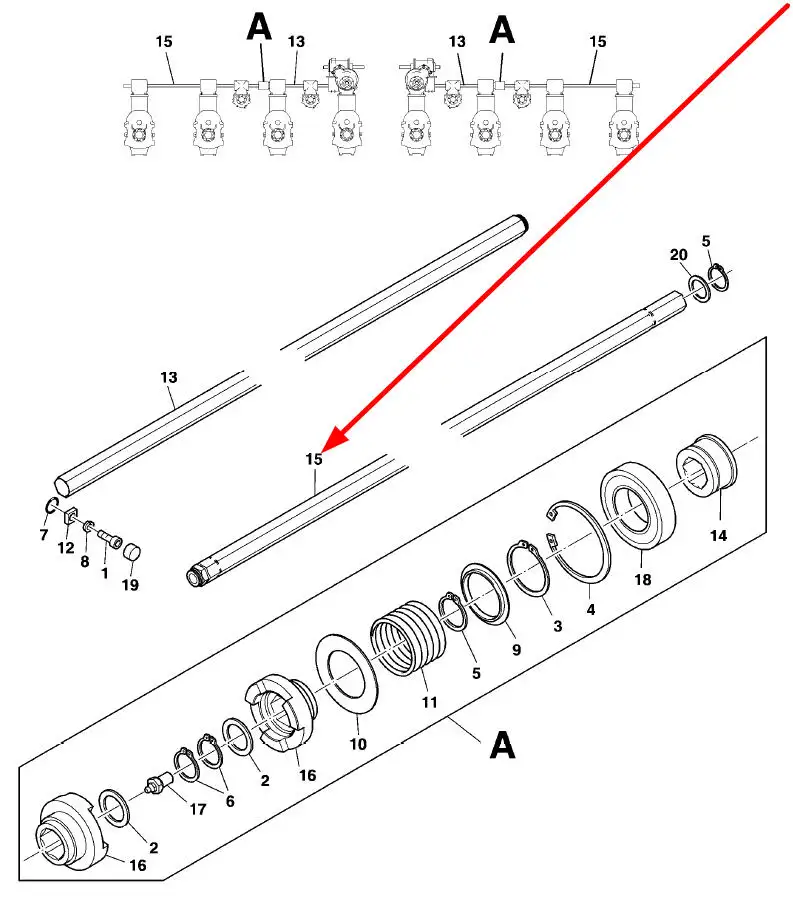 15
A
13
13
A
15

20
5

13

15

7
12
8
1
19

14
18
4
3
9
5
11
10
A
16
2
6
17
2
16