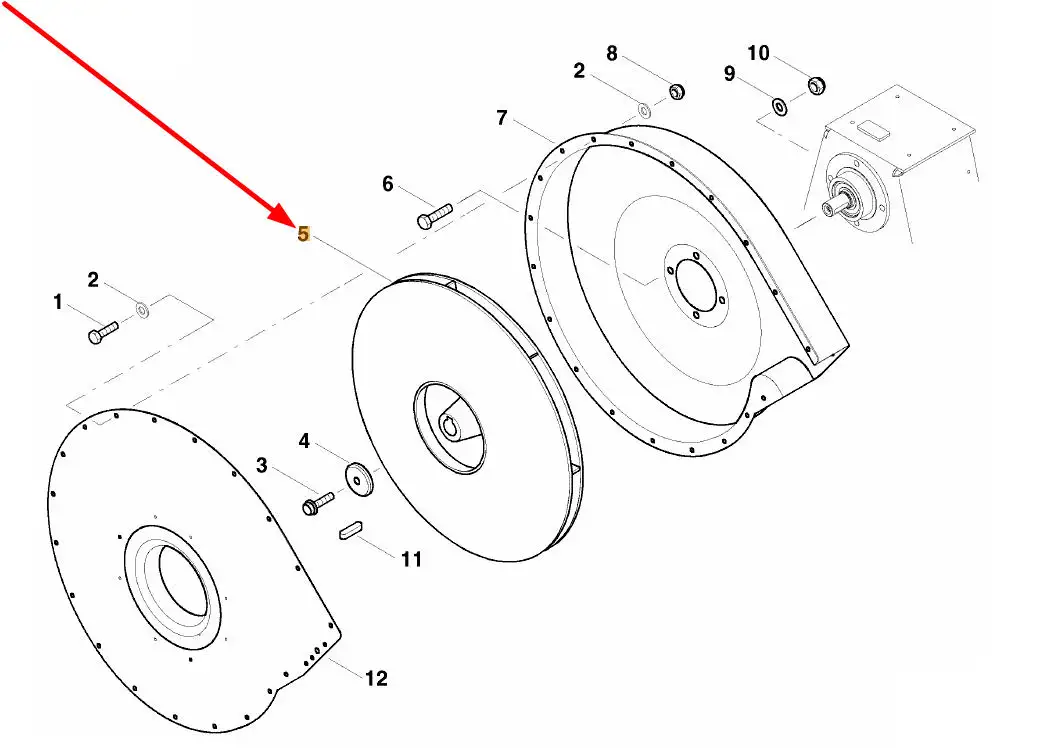 8
10
2
9
7
6
5
2
1
4
3
11
12