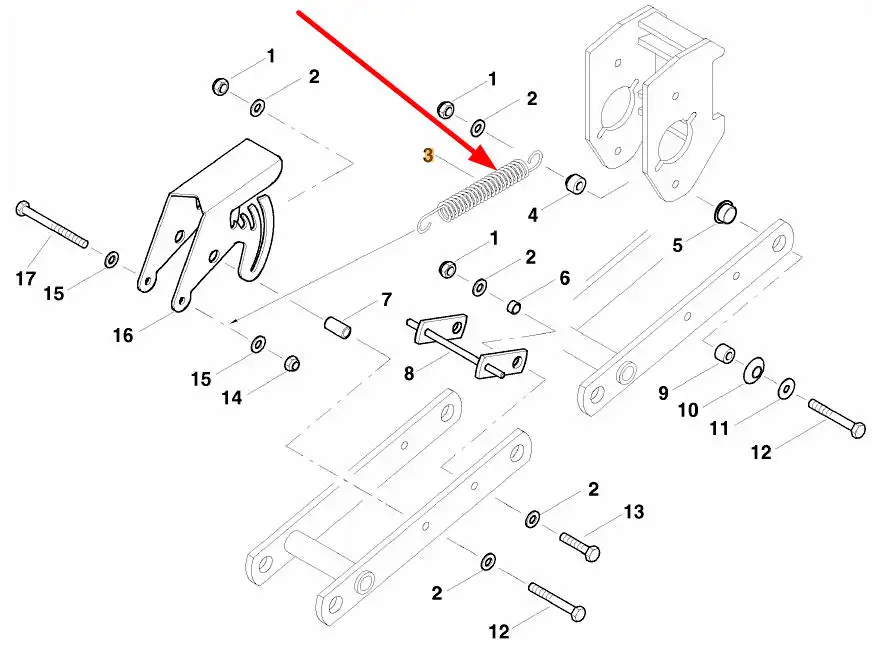 1
2
1
2
3
4
5
17
15
16
1
2
6
7
8
15
14
9
10
11
12
2
13
2
12