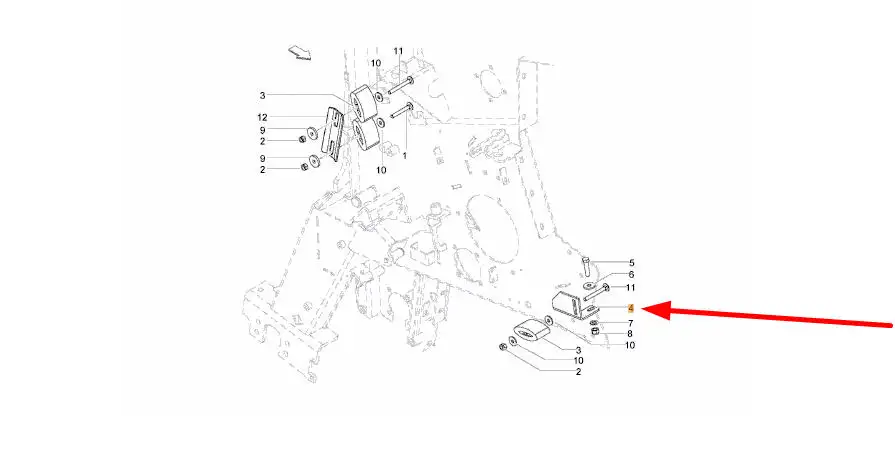 10
11
3
12
9
2
9
2
10
1
5
6
11
4
7
8
10
3
10
2