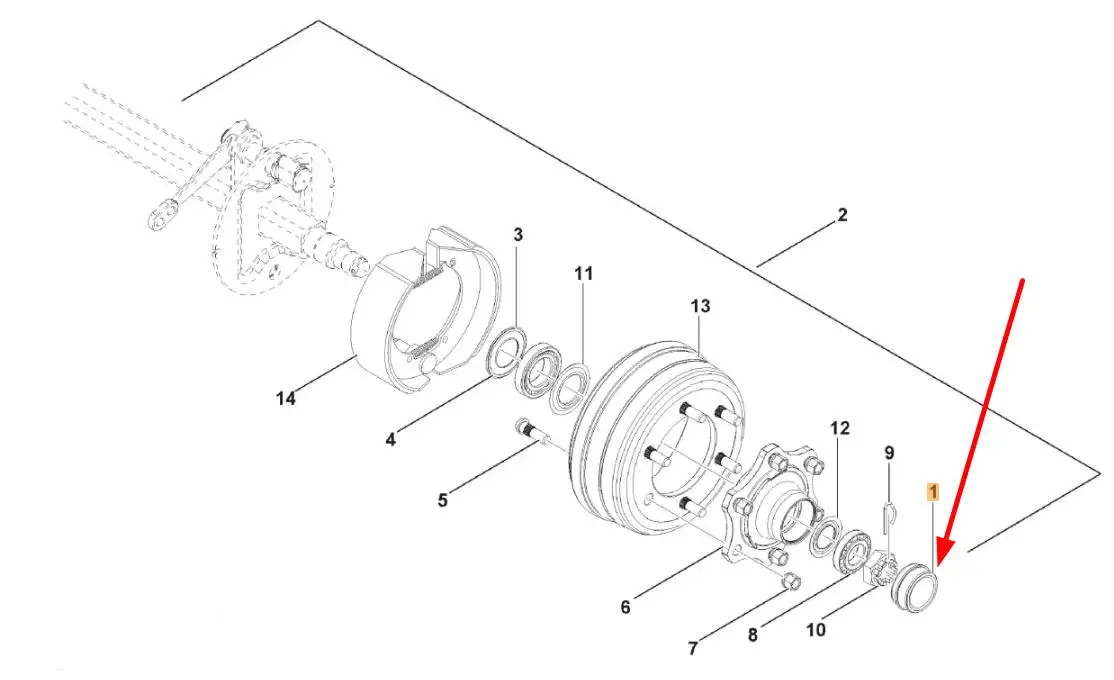 2
3
11
13
14
4
5
12
9
1
6
7
8
10