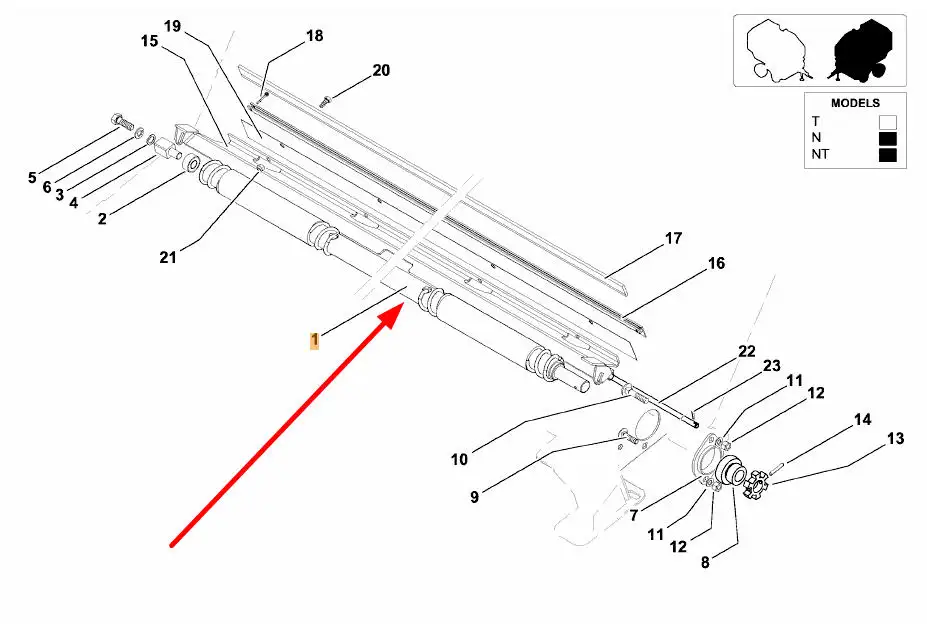 MODELS
T
N
NT

19
15
18
20
5
6
3
4
2
21
17
16
1
22
23
11
12
14
13
10
9
7
11
12
8