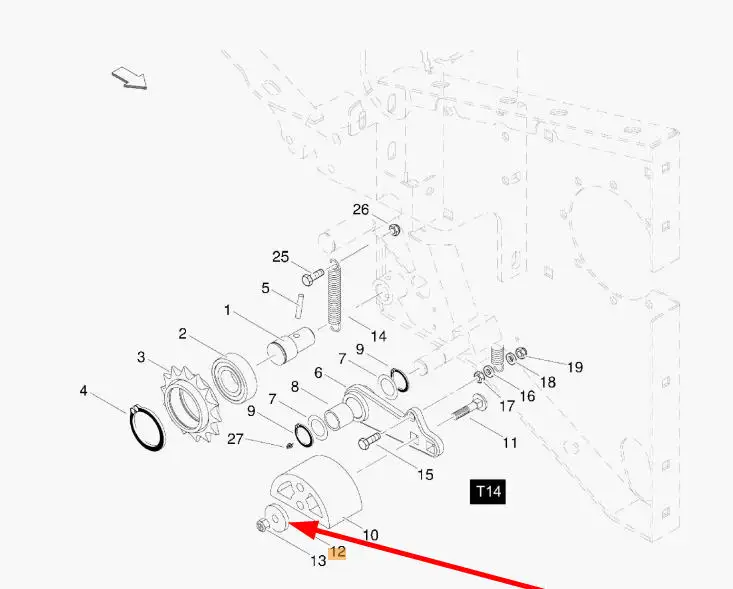 26
25
5
1
2
3
4
14
9
7
6
8
7
9
27
19
18
16
17
11
15
T14
10
12
13