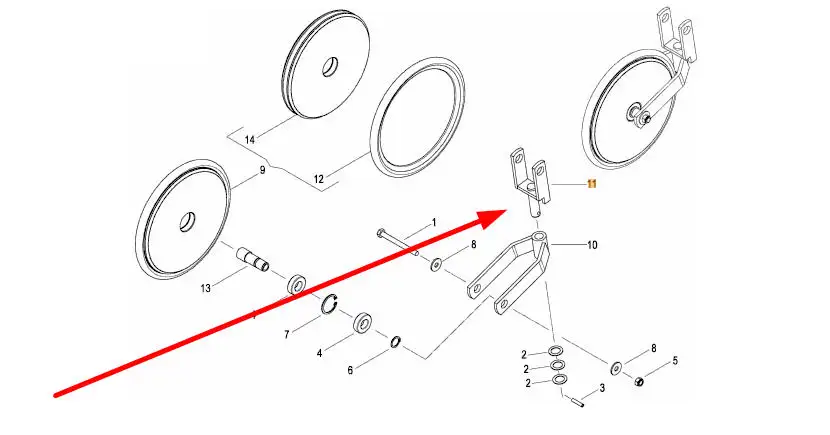 14
12
9
11
1
8
10
13
7
4
6
2
2
2
3
8
5