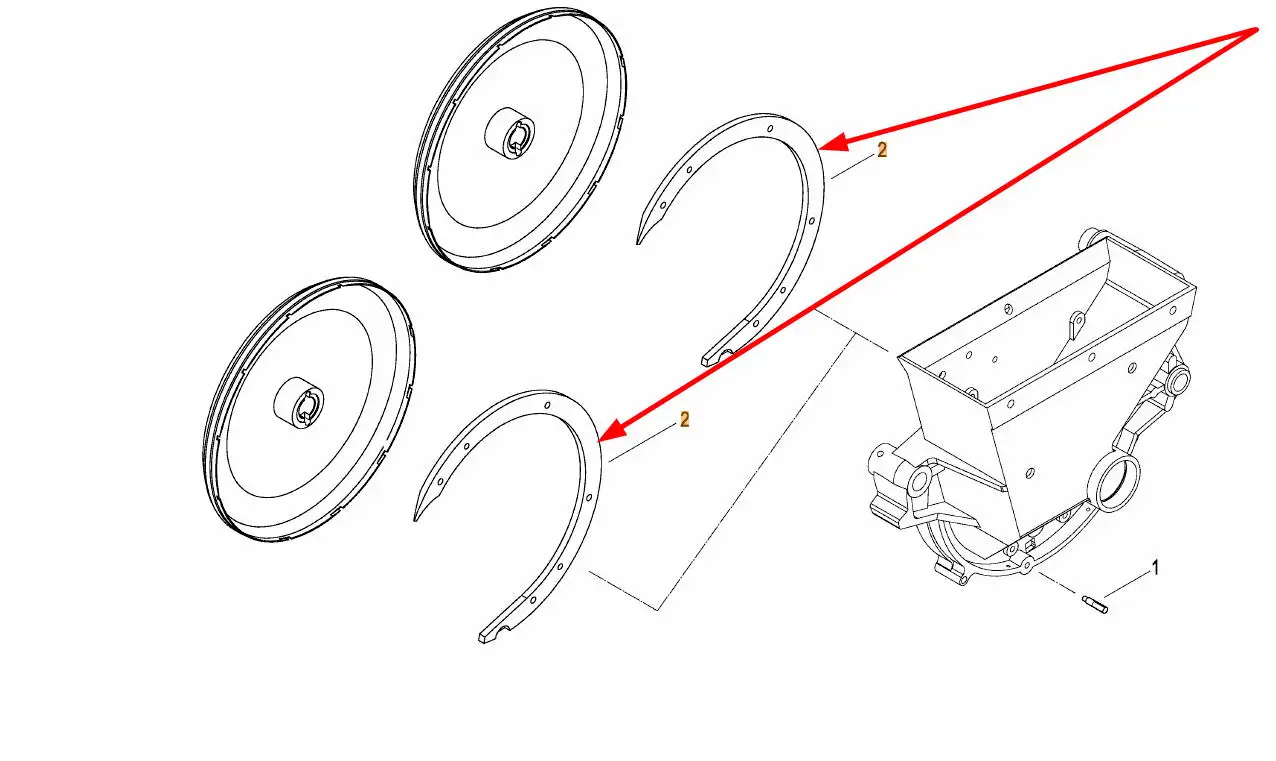 2

2

1