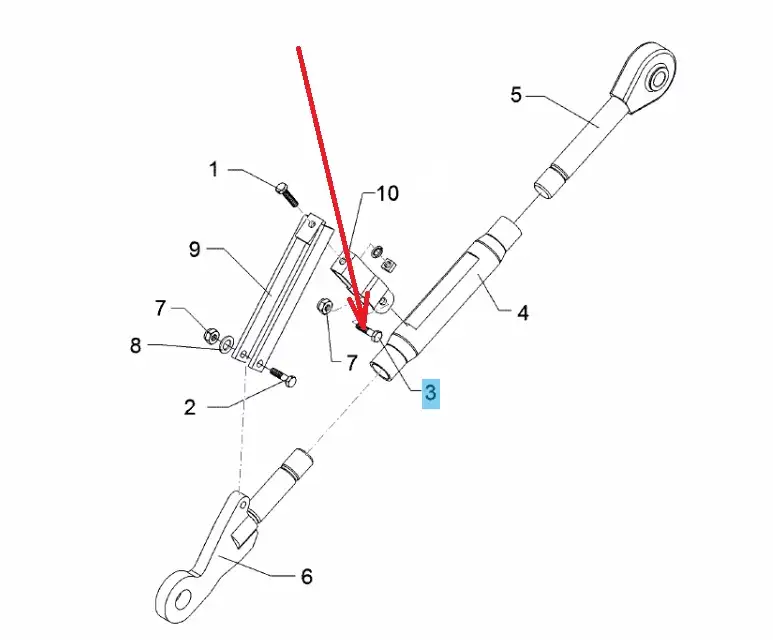 5
1
10
9
4
7
8
7
3
2
6