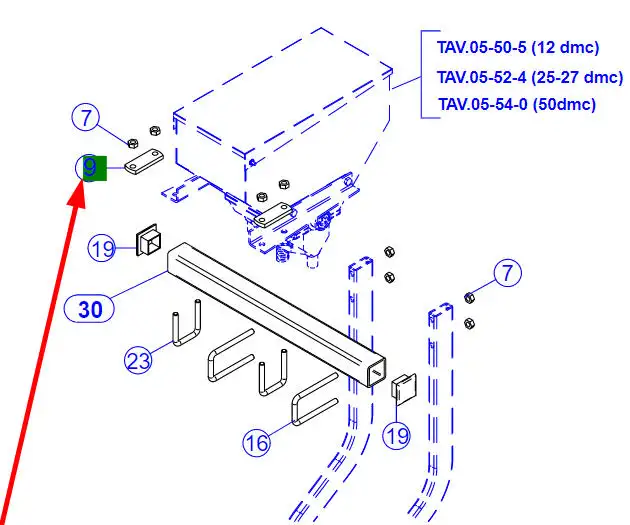 TAV.05-50-5 (12 dmc)
TAV.05-52-4 (25-27 dmc)
TAV.05-54-0 (50dmc)

7
9
19
30
23
16
19
7