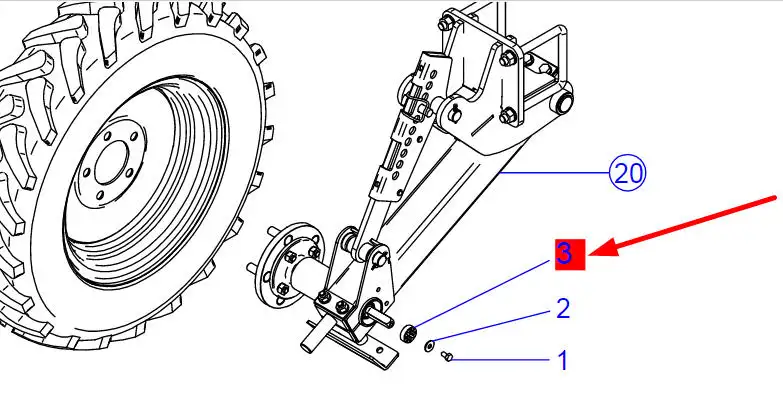 20
3
2
1