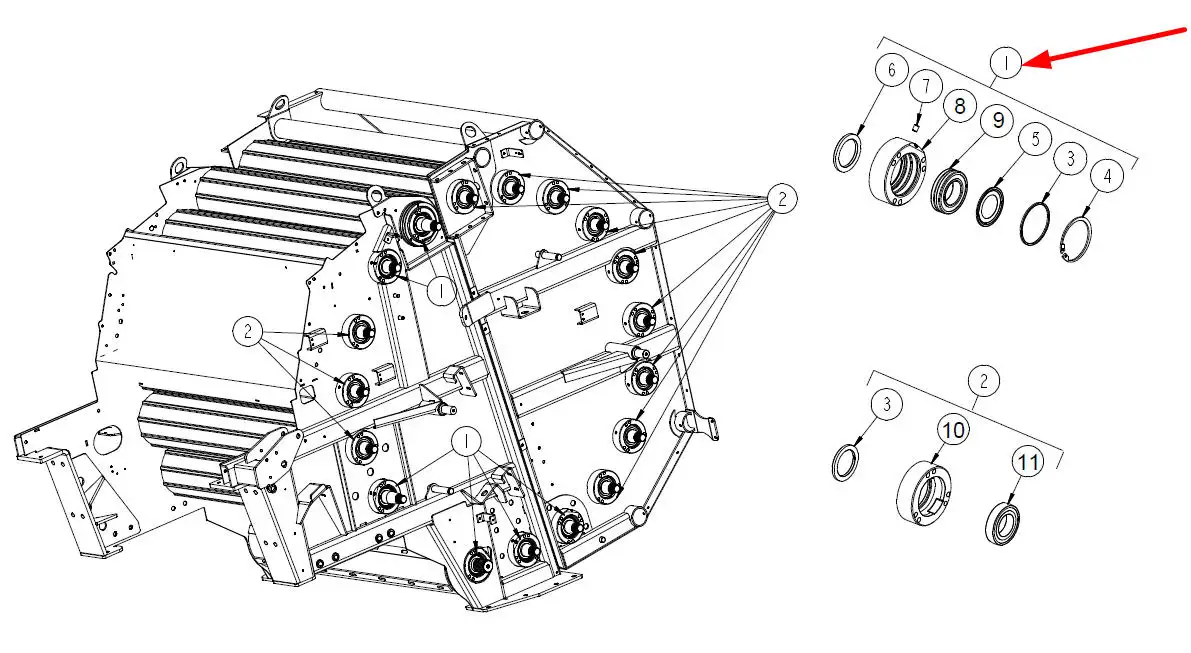 1
6
7
8
9
5
3
4
2
1
2
1
2
3
10
11