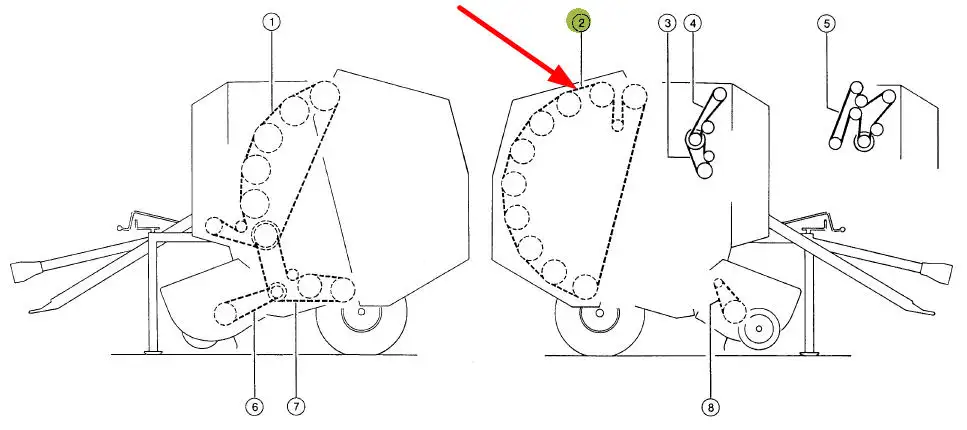 1
2
3
4
5
6
7
8