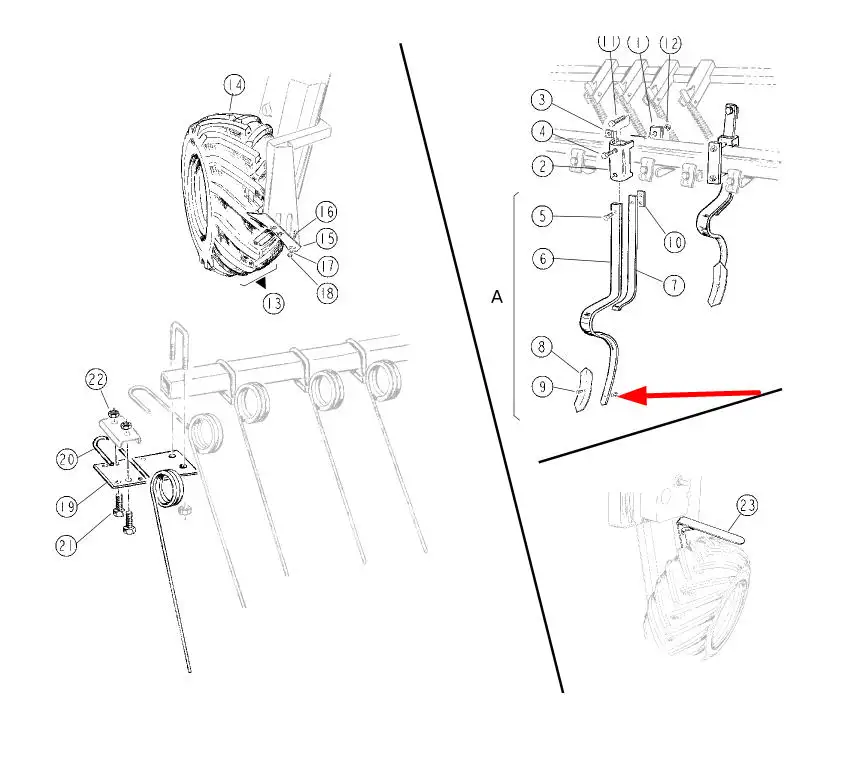 14
16
15
17
18
13
22
20
19
21
11
1
12
3
4
2
5
10
6
7
A
8
9
23