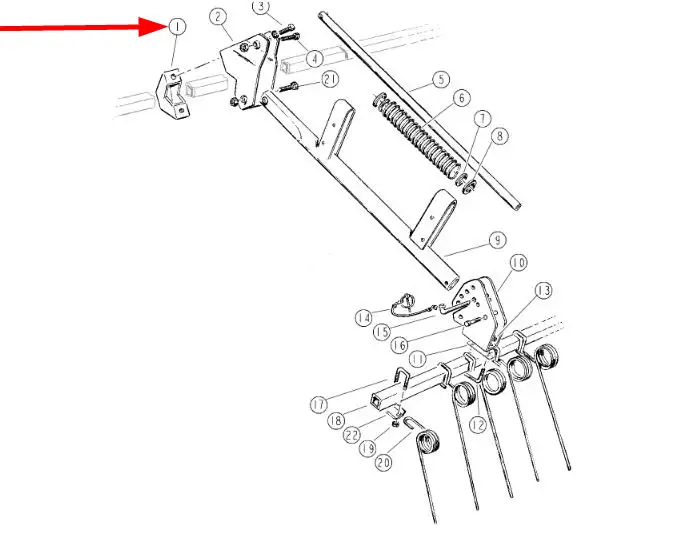 1
2
3
4
21
5
6
7
8
9
10
13
14
15
16
11
17
18
22
19
20
12