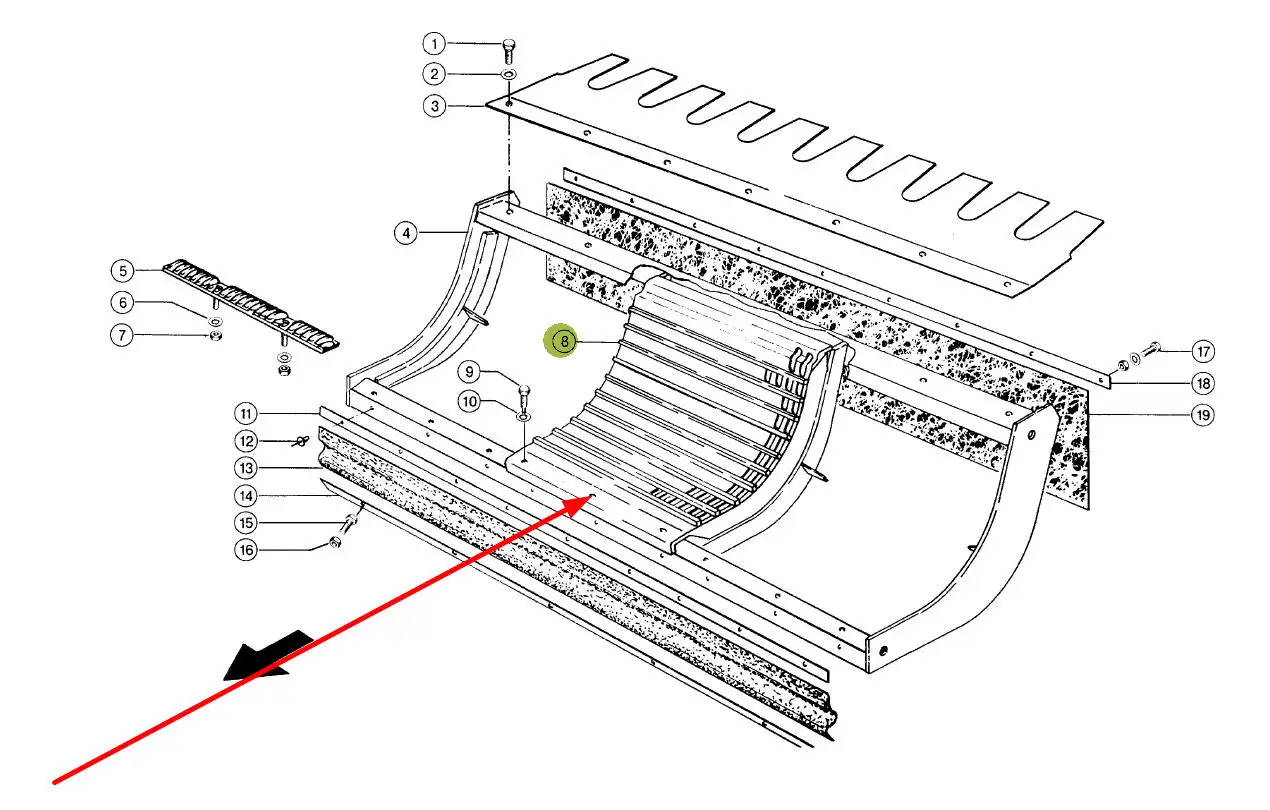 1
2
3
4
5
6
7
8
9
10
11
12
13
14
15
16
17
18
19