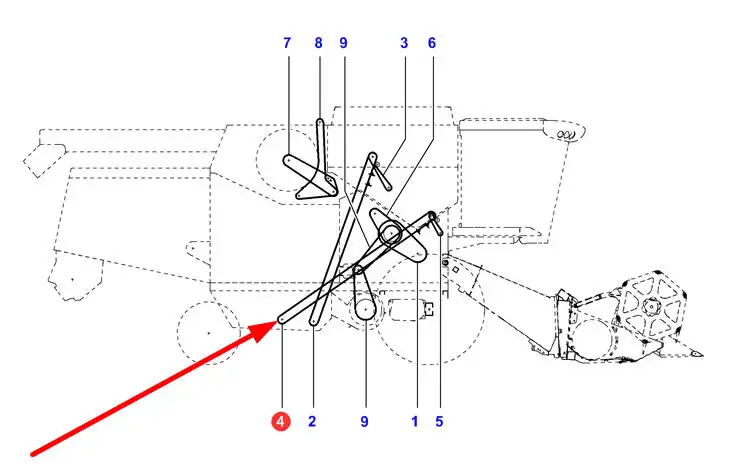 7 8 9 3 6

4 2 9 1 5