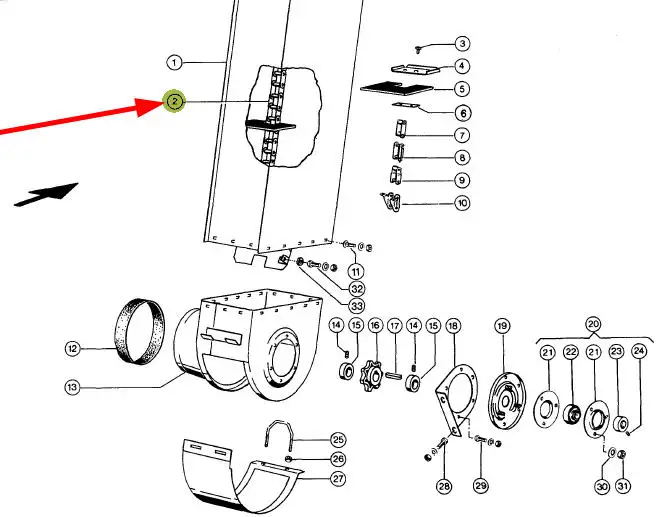 1
2
3
4
5
6
7
8
9
10
11
32
33
12
13
14
15
16
17
14
15
18
19
20
21
22
21
23
24
25
26
27
28
29
30
31